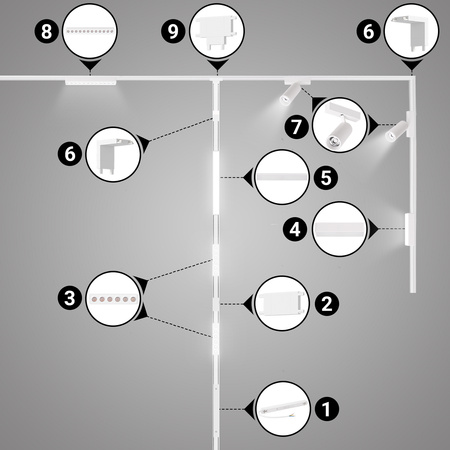 8

9

6

7

6

5

4

3

2

1