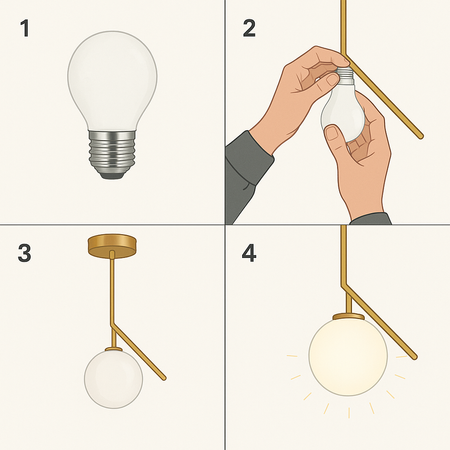 1

2

3

4