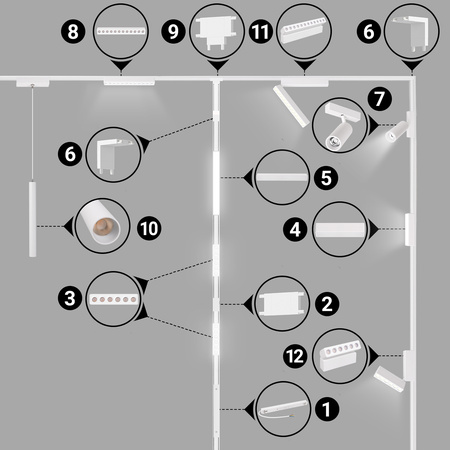 8

9

11

6

7

6

5

10

4

3

2

12

1