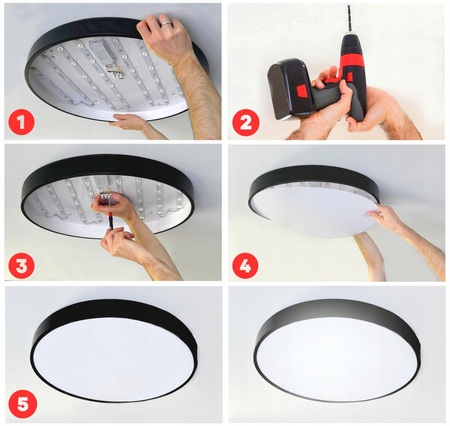 1

2

3

4

5