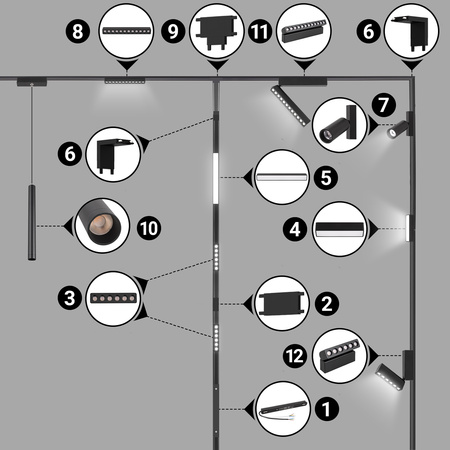 8
9
11
6
7
6
5
10
4
3
2
12
1