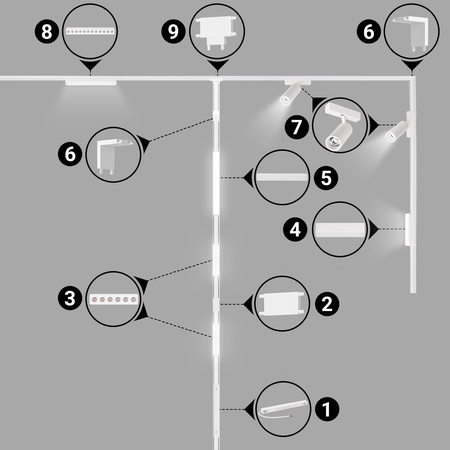 8

9

6

7

6

5

4

3

2

1