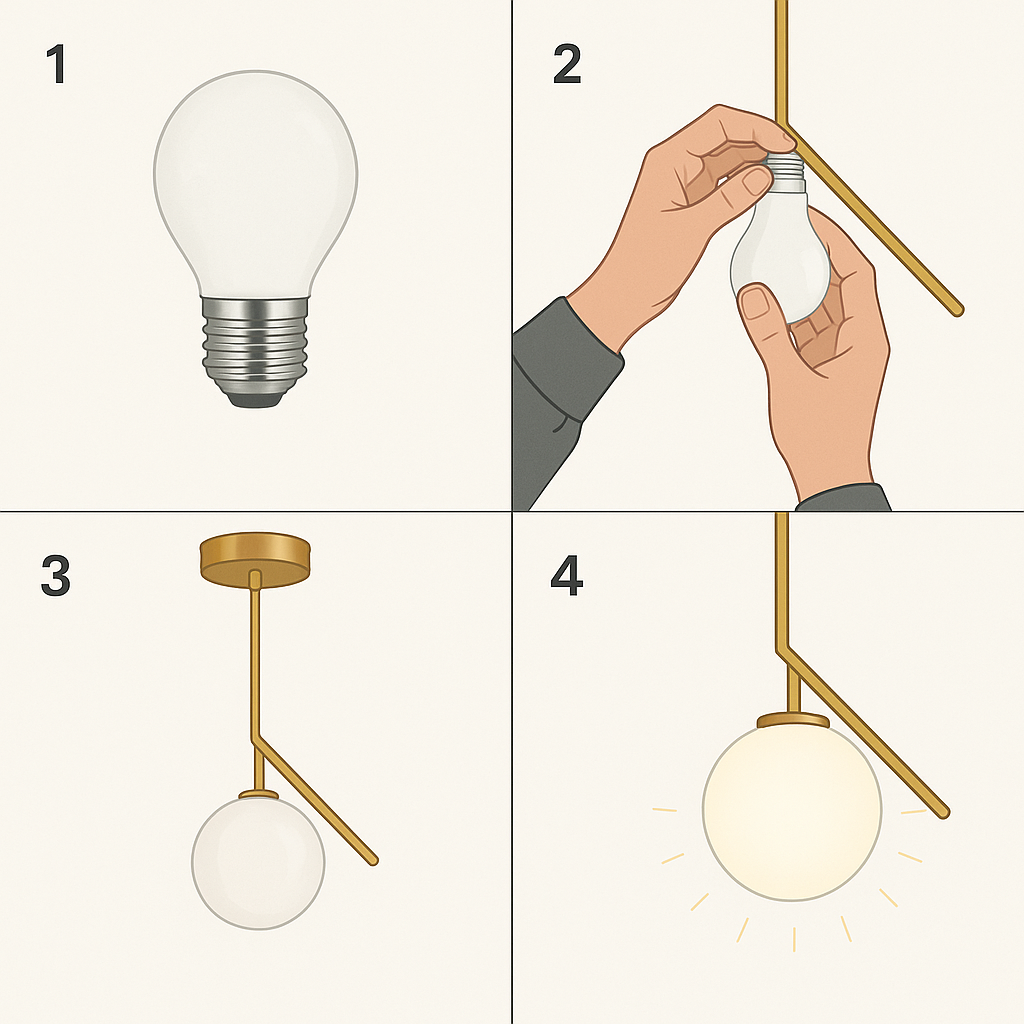 1

2

3

4